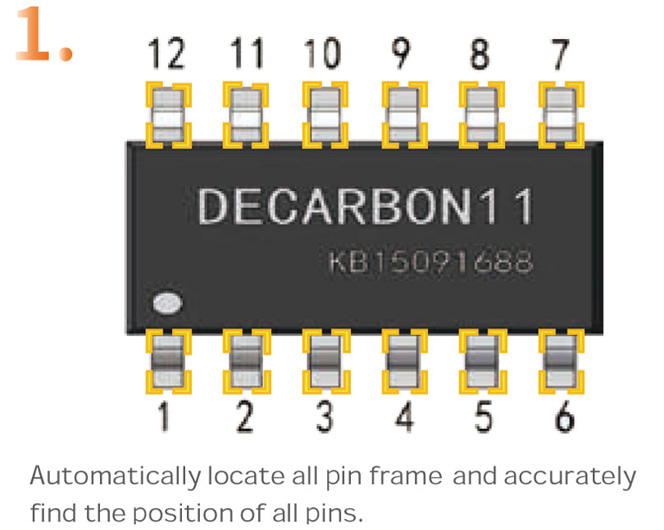 1.

12 11 10 9 8 7

DECARBON11

KB15091688

1 2 3 4 5 6

Automatically locate all pin frame and accurately find the position of all pins.